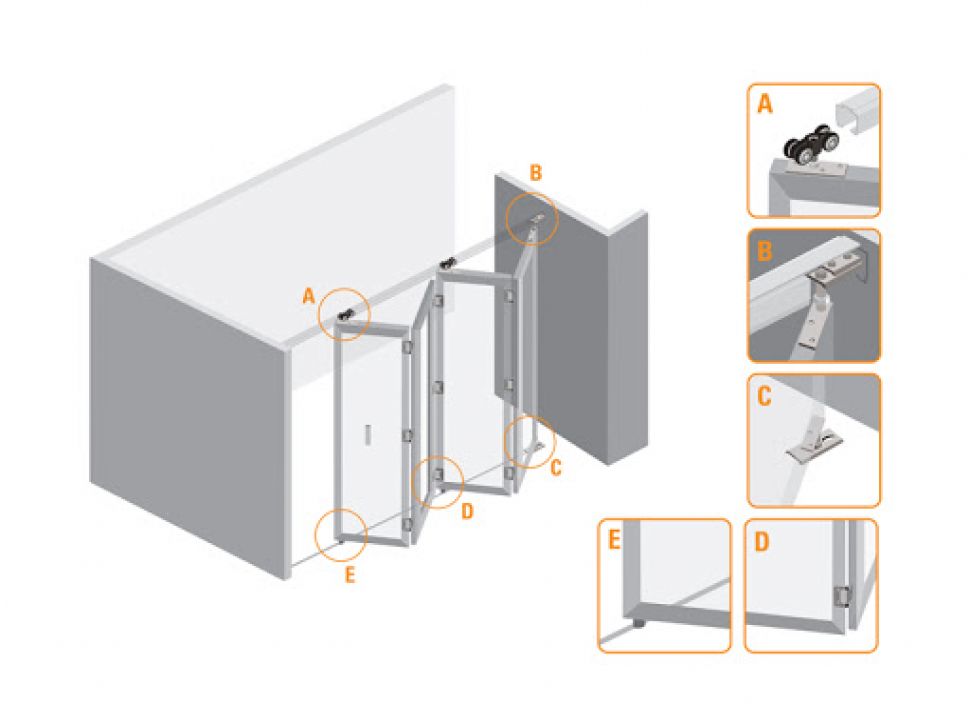 B
A
C
D
E
A
B
C
E
D